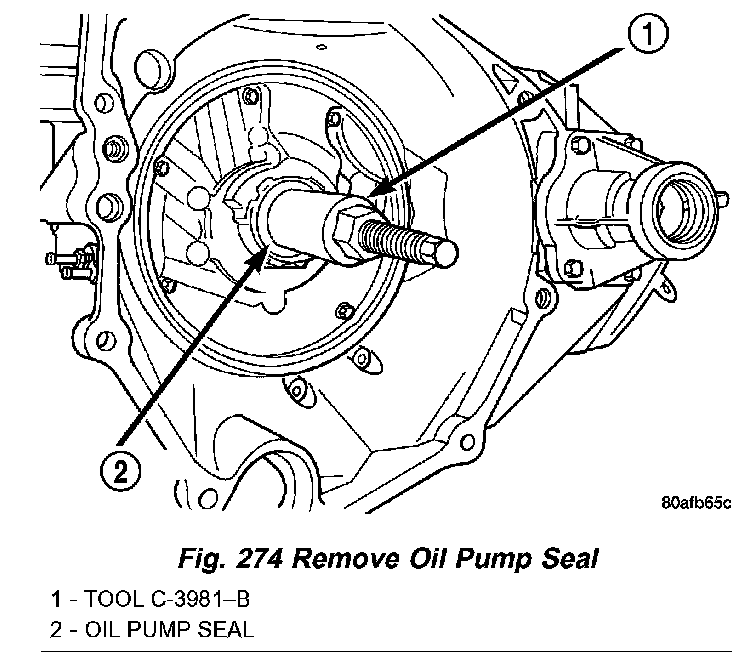 1

2

80afb65c

Fig. 274 Remove Oil Pump Seal

1 - TOOL C-3981–B
2 - OIL PUMP SEAL