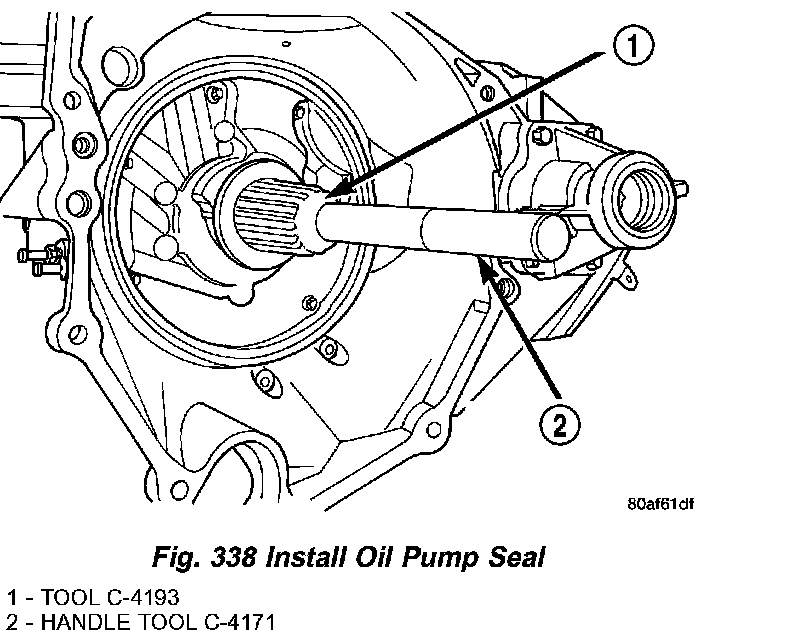 1

2

80af61df

Fig. 338 Install Oil Pump Seal

1 - TOOL C-4193
2 - HANDLE TOOL C-4171