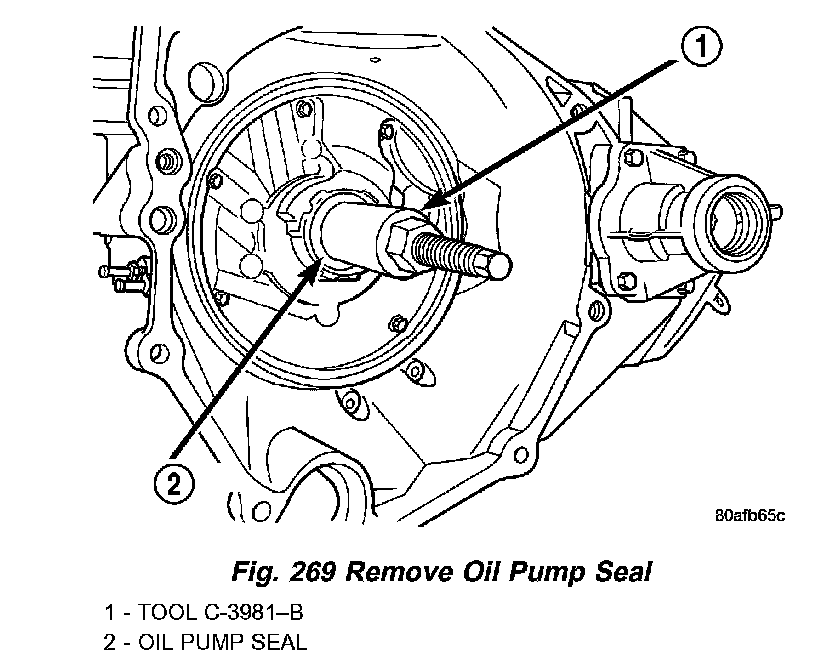 1

2

80afb65c

Fig. 269 Remove Oil Pump Seal

1 - TOOL C-3981–B
2 - OIL PUMP SEAL