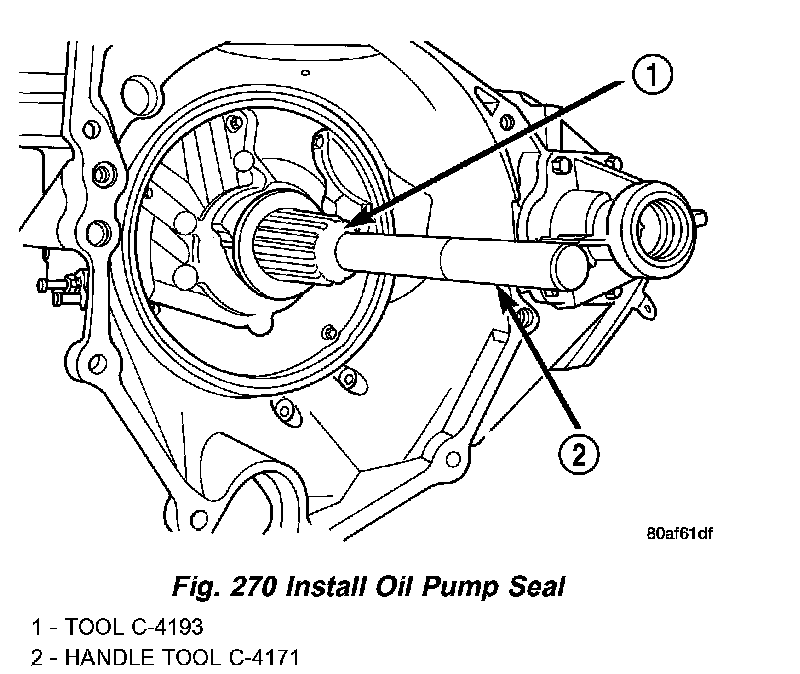 1

2

80af61df

Fig. 270 Install Oil Pump Seal

1 - TOOL C-4193
2 - HANDLE TOOL C-4171