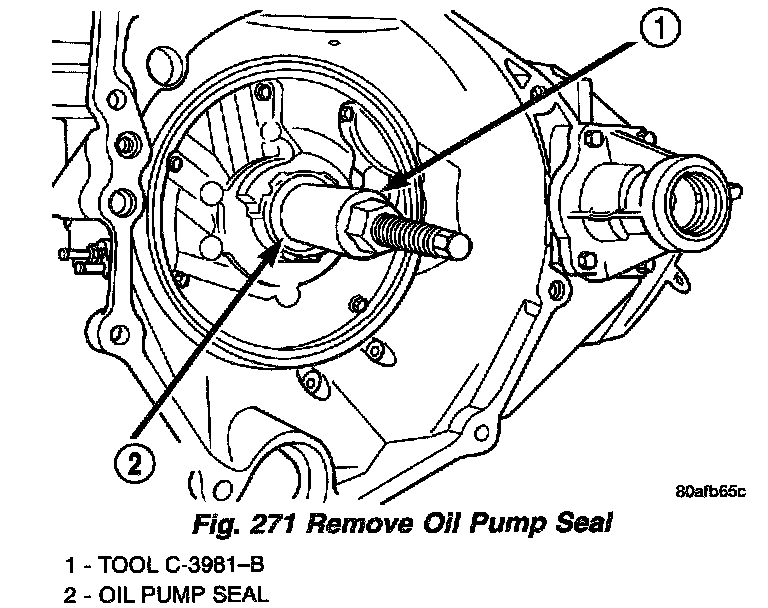 1

2

80afb65c

Fig. 271 Remove Oil Pump Seal

1 - TOOL C-3981–B
2 - OIL PUMP SEAL