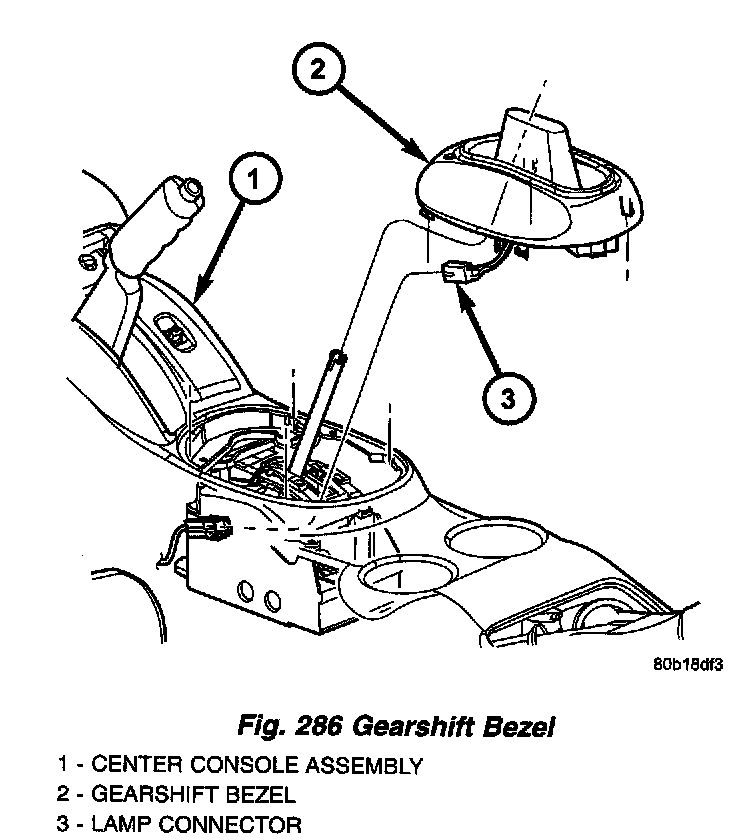 2

1

3

80b18df3

Fig. 286 Gearshift Bezel

1 - CENTER CONSOLE ASSEMBLY
2 - GEARSHIFT BEZEL
3 - LAMP CONNECTOR