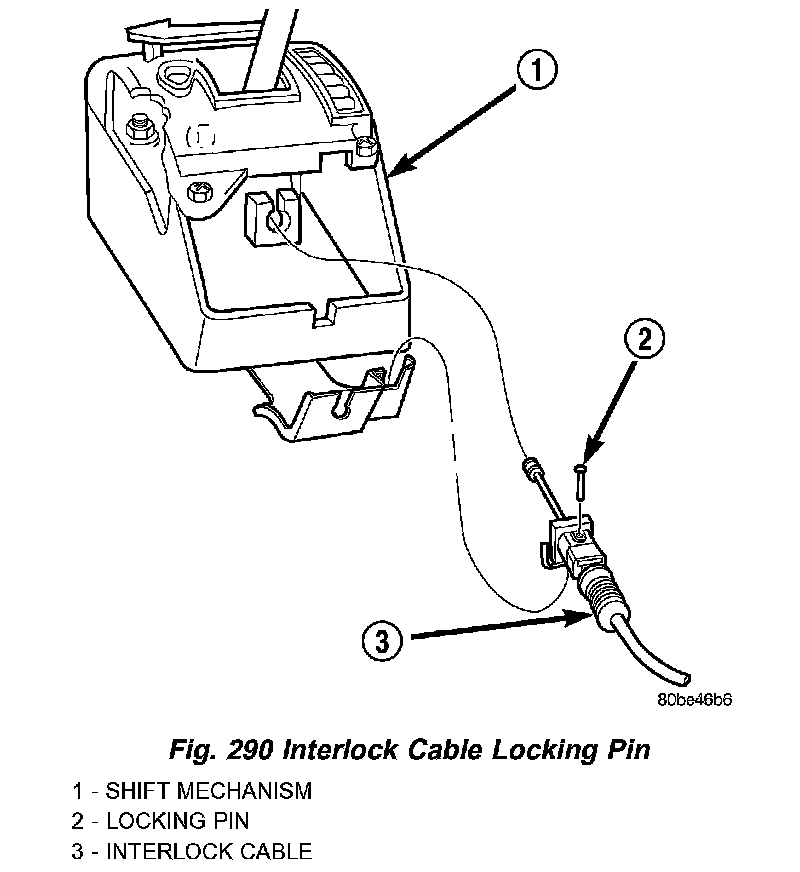 1

2

3

80be46b6

Fig. 290 Interlock Cable Locking Pin

1 - SHIFT MECHANISM
2 - LOCKING PIN
3 - INTERLOCK CABLE