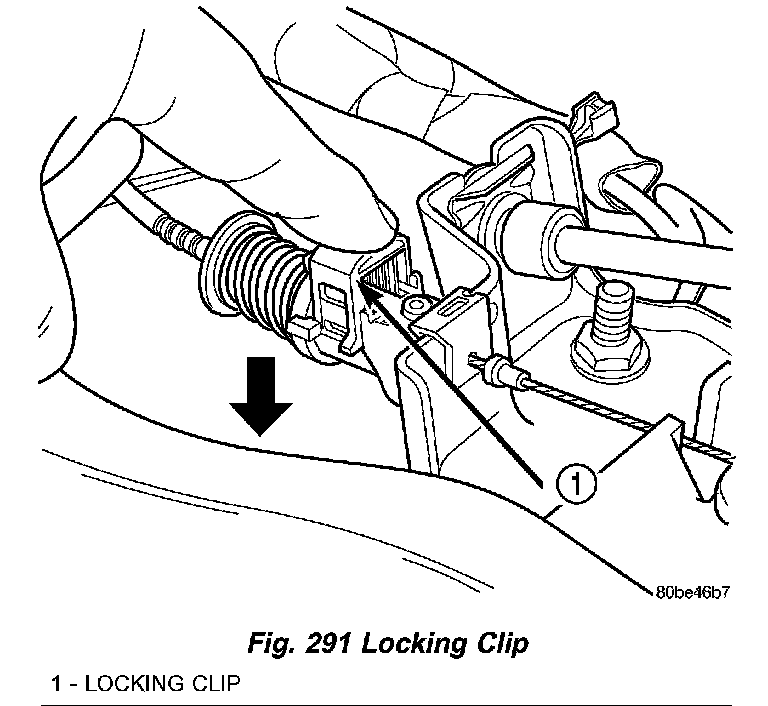 1

80be46b7

Fig. 291 Locking Clip

1 - LOCKING CLIP