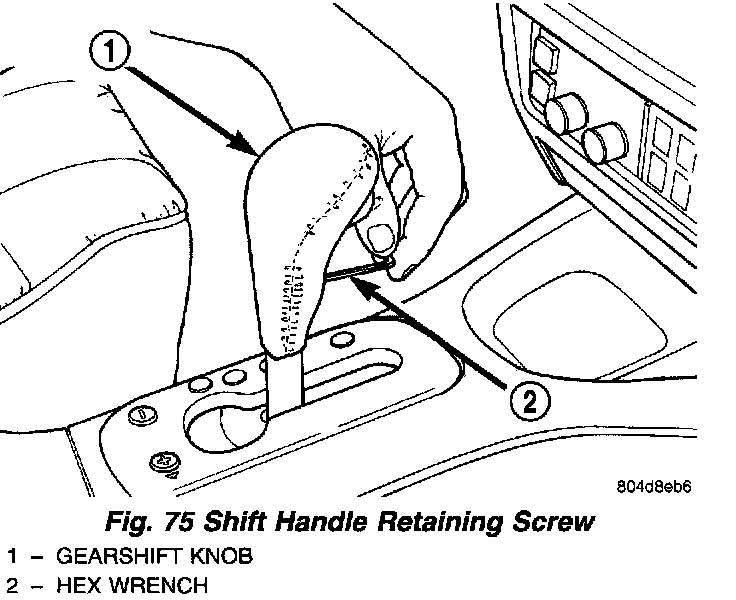 1

2

804d8eb6

Fig. 75 Shift Handle Retaining Screw

1 – GEARSHIFT KNOB

2 – HEX WRENCH