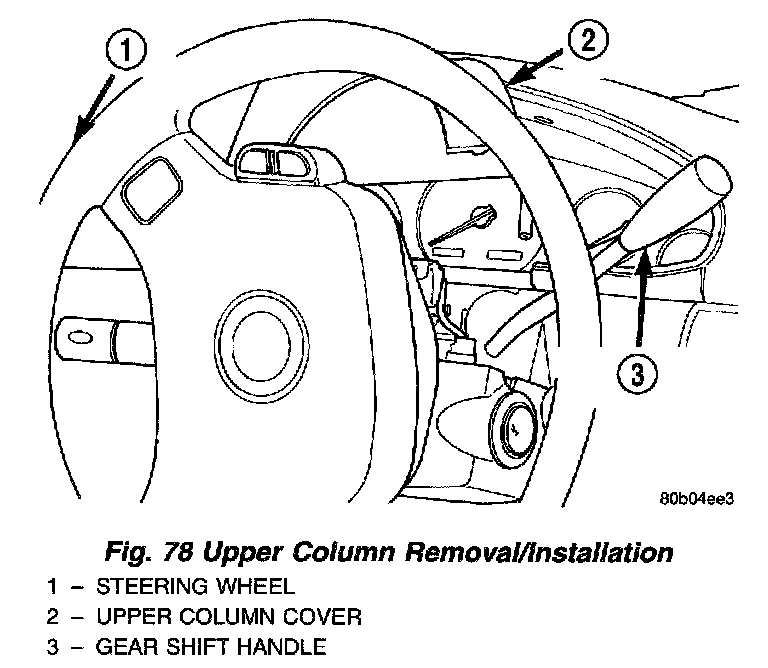 1
2
3
80b04ee3

Fig. 78 Upper Column Removal/Installation
1 – STEERING WHEEL
2 – UPPER COLUMN COVER
3 – GEAR SHIFT HANDLE