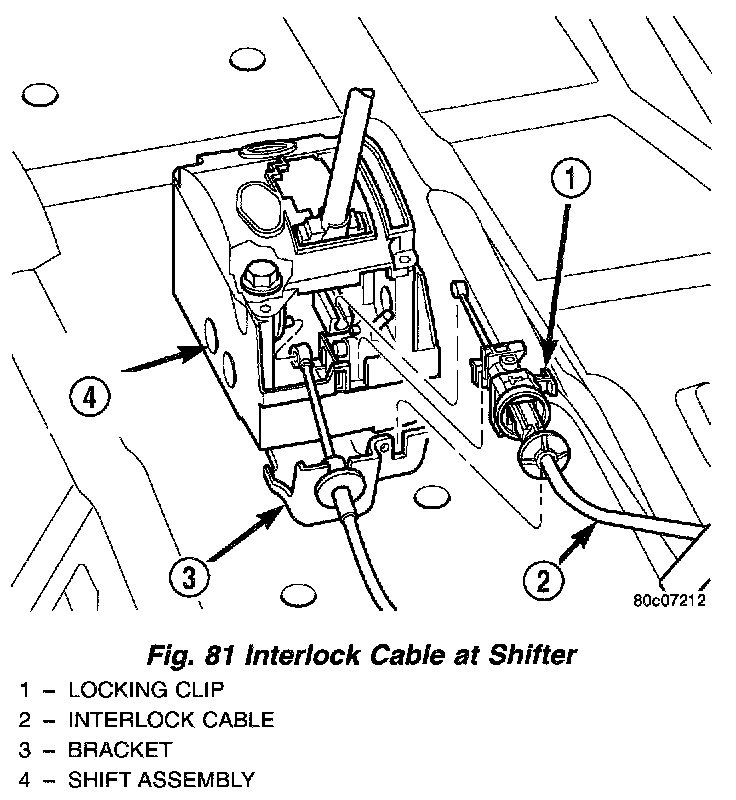 1
4
3
2
80c07212

Fig. 81 Interlock Cable at Shifter

1 – LOCKING CLIP
2 – INTERLOCK CABLE
3 – BRACKET
4 – SHIFT ASSEMBLY