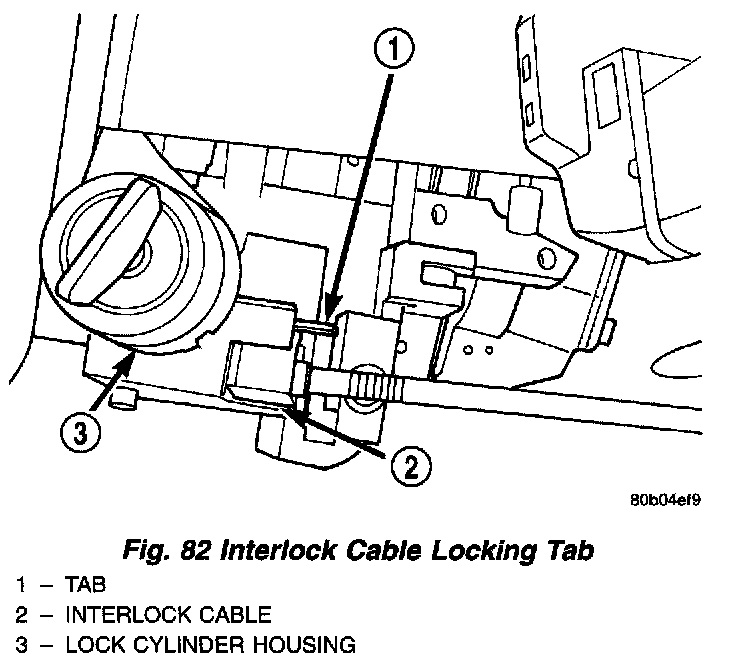 1

3

2

80b04ef9

Fig. 82 Interlock Cable Locking Tab

1 – TAB
2 – INTERLOCK CABLE
3 – LOCK CYLINDER HOUSING