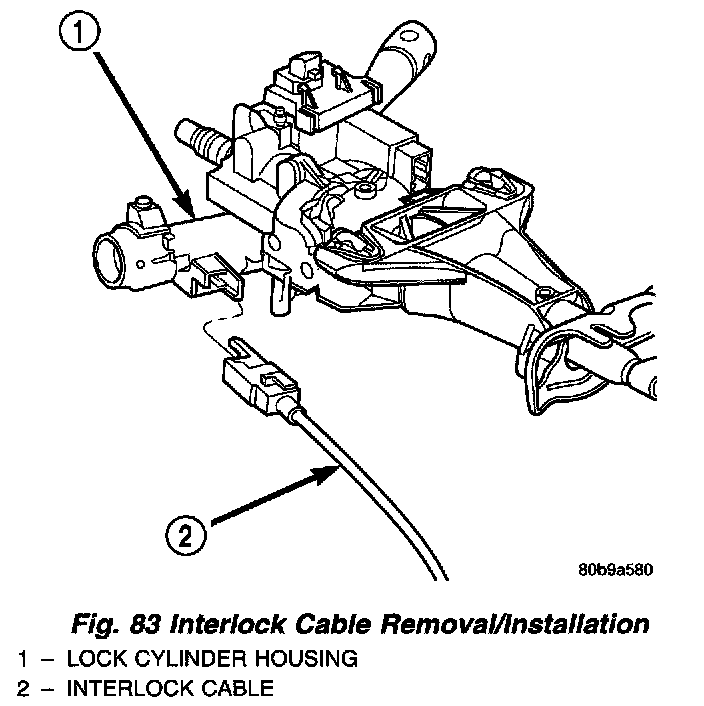 1

2

80b9a580

Fig. 83 Interlock Cable Removal/Installation

1 – LOCK CYLINDER HOUSING
2 – INTERLOCK CABLE