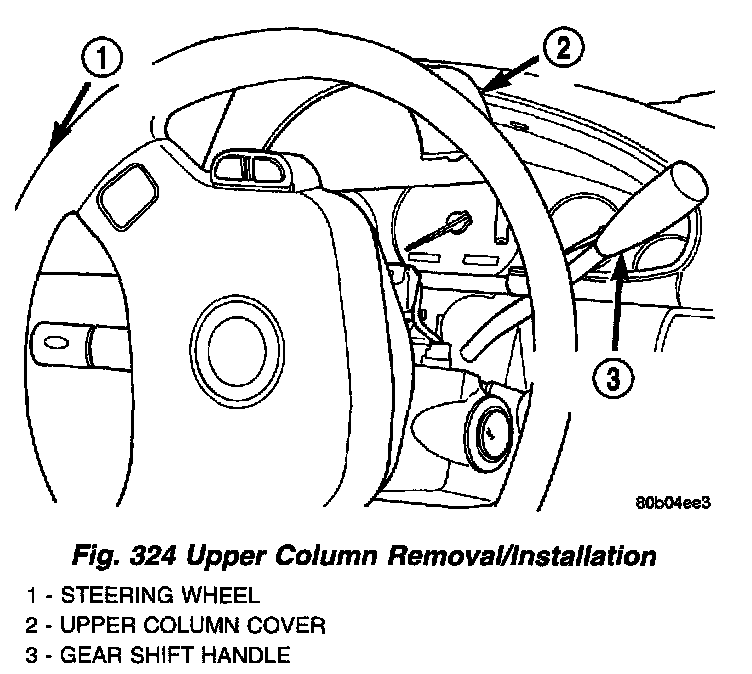 1

2

3

80b04ee3

Fig. 324 Upper Column Removal/Installation

1 - STEERING WHEEL
2 - UPPER COLUMN COVER
3 - GEAR SHIFT HANDLE