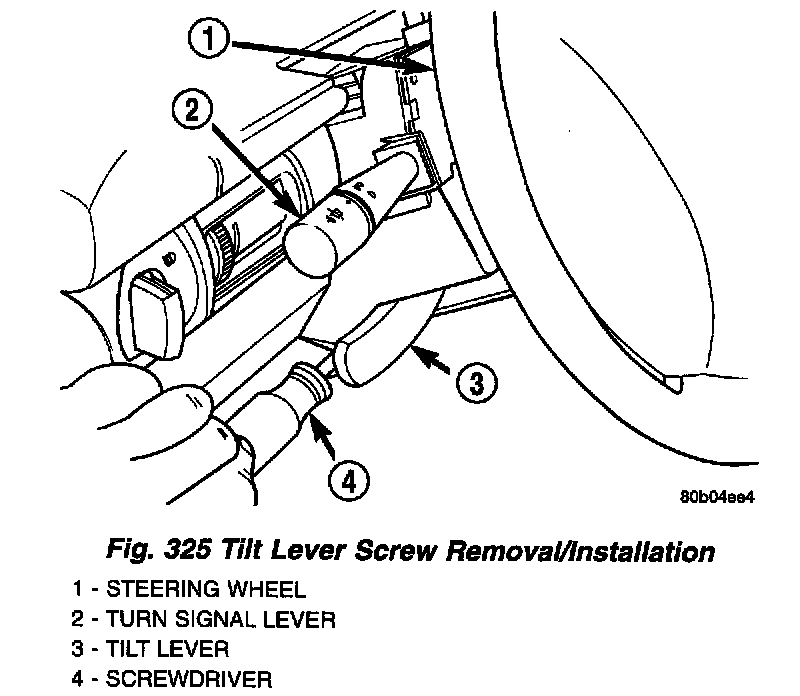 1
2
3
4
80b04ee4

Fig. 325 Tilt Lever Screw Removal/Installation

1 - STEERING WHEEL
2 - TURN SIGNAL LEVER
3 - TILT LEVER
4 - SCREWDRIVER