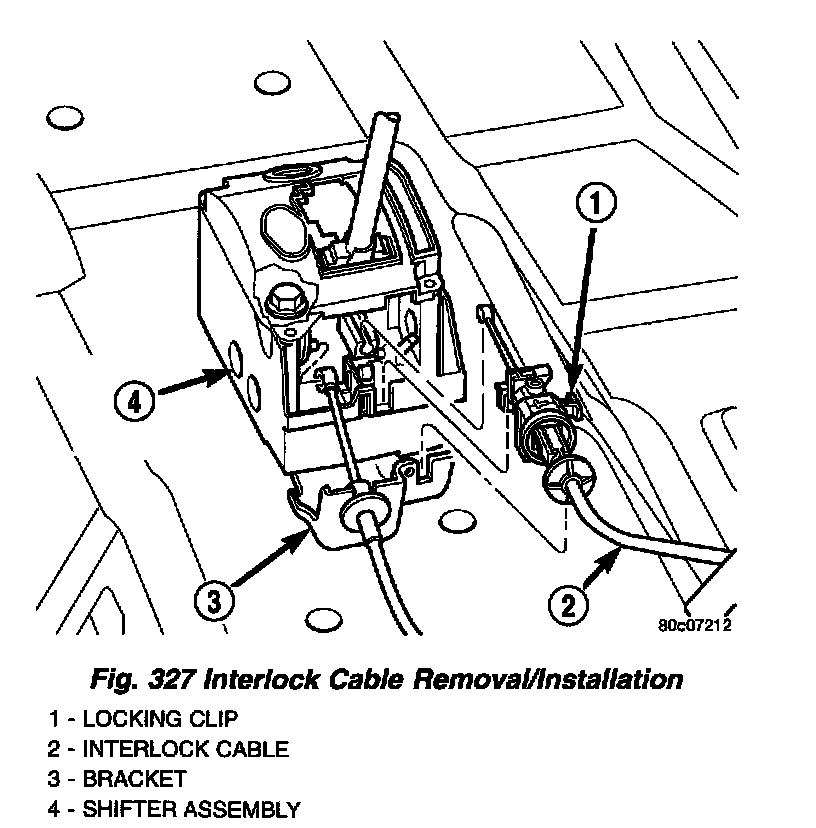 1

4

3

2

80c07212

Fig. 327 Interlock Cable Removal/Installation

1 - LOCKING CLIP
2 - INTERLOCK CABLE
3 - BRACKET
4 - SHIFTER ASSEMBLY