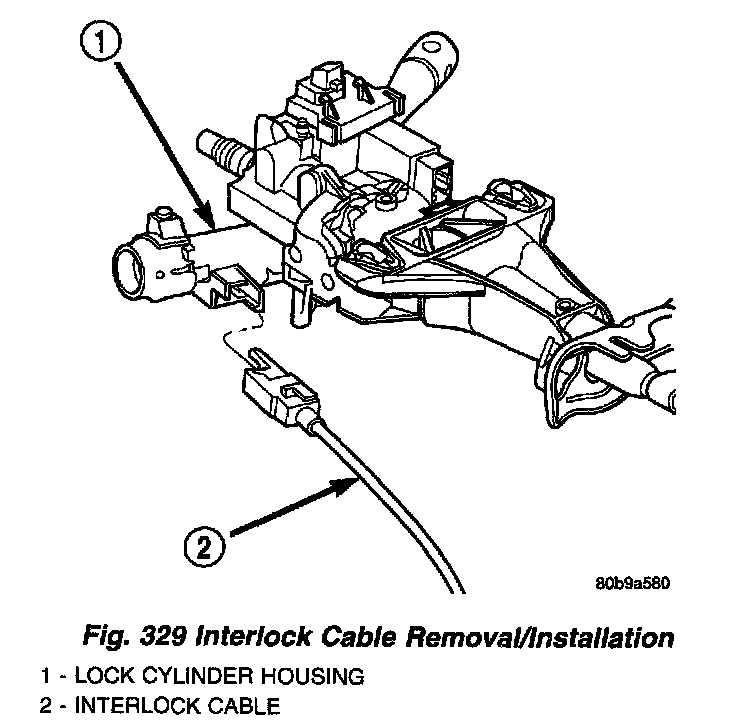 1

2

80b9a580

Fig. 329 Interlock Cable Removal/Installation

1 - LOCK CYLINDER HOUSING
2 - INTERLOCK CABLE