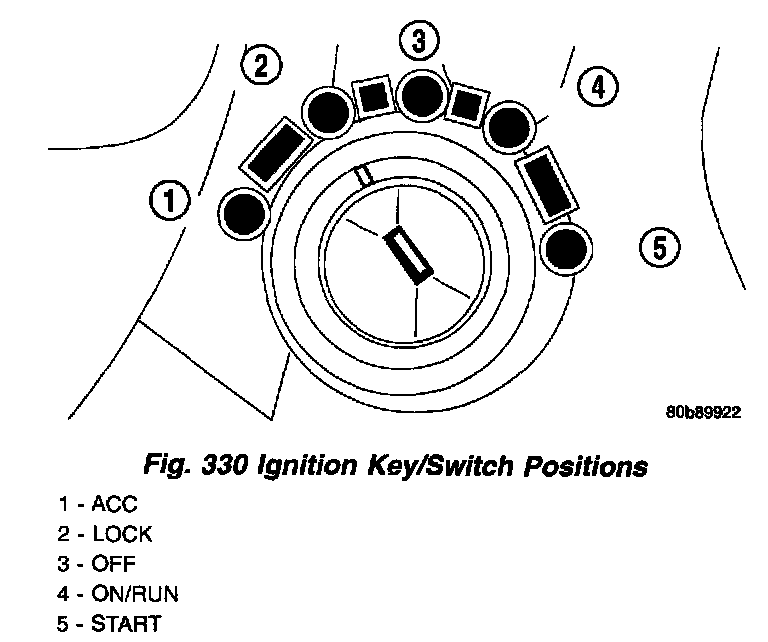 2
3
4
1
5
80b89922

Fig. 330 Ignition Key/Switch Positions

1 - ACC
2 - LOCK
3 - OFF
4 - ON/RUN
5 - START