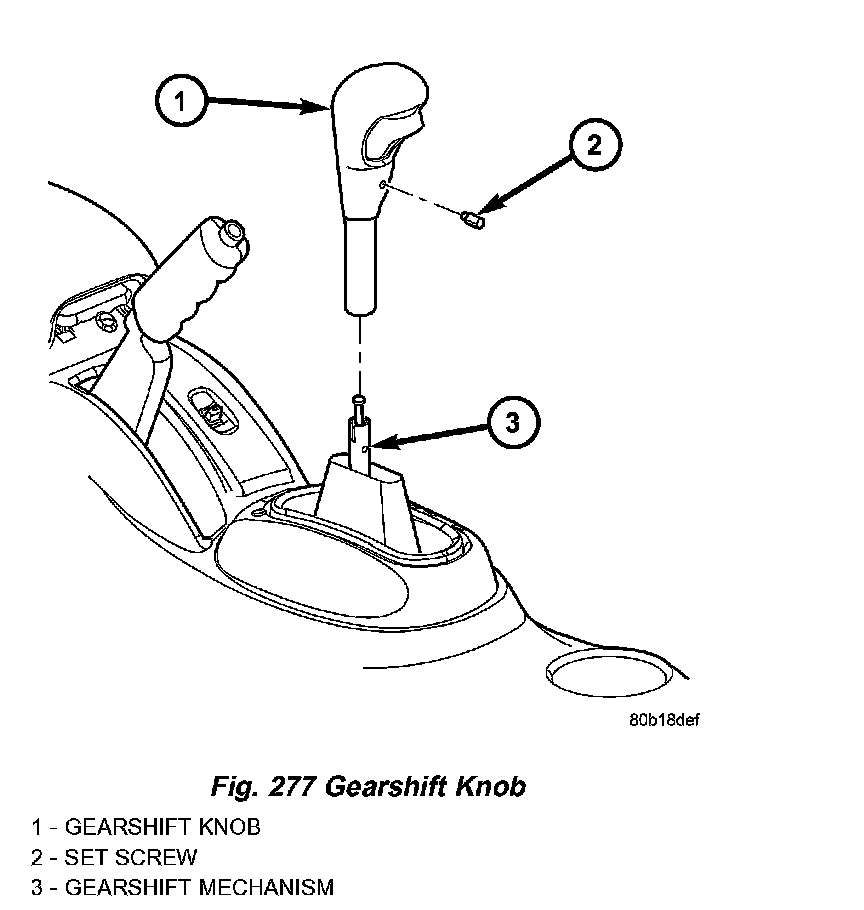 1

2

3

80b18def

Fig. 277 Gearshift Knob

1 - GEARSHIFT KNOB
2 - SET SCREW
3 - GEARSHIFT MECHANISM