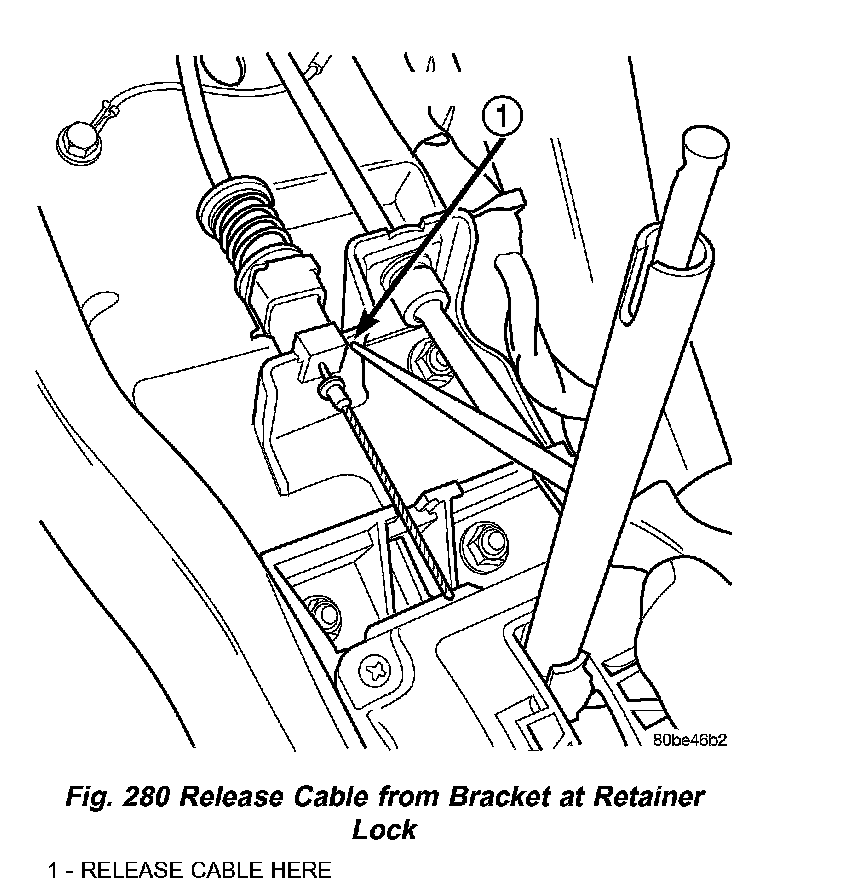 1

80be46b2

Fig. 280 Release Cable from Bracket at Retainer Lock

1 - RELEASE CABLE HERE