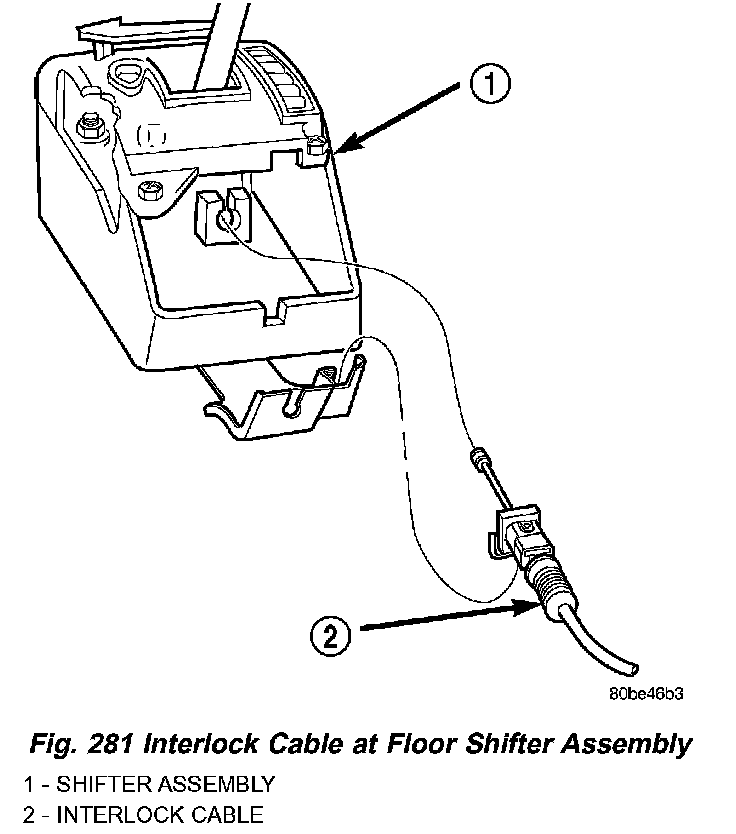 1

2

80be46b3

Fig. 281 Interlock Cable at Floor Shifter Assembly

1 - SHIFTER ASSEMBLY
2 - INTERLOCK CABLE