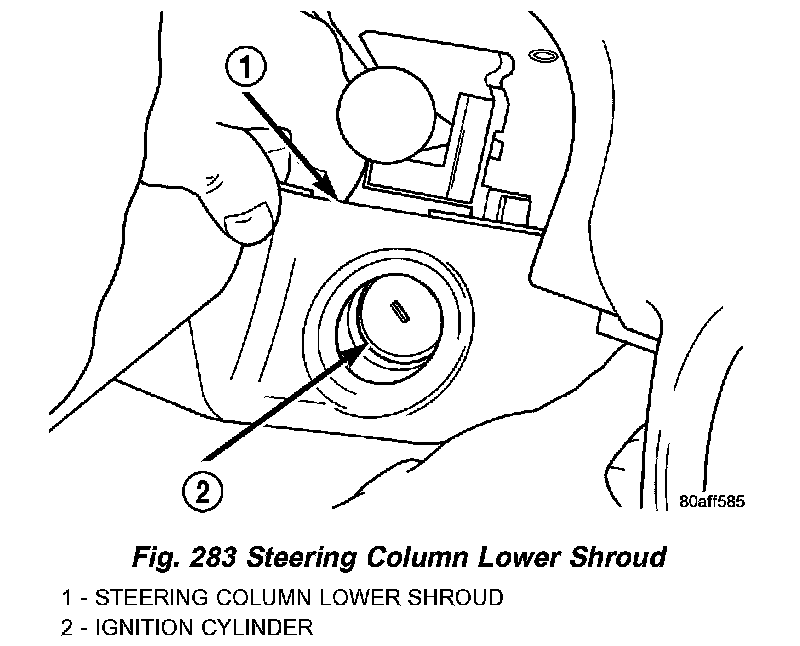 1

2

80aff585

Fig. 283 Steering Column Lower Shroud

1 - STEERING COLUMN LOWER SHROUD
2 - IGNITION CYLINDER