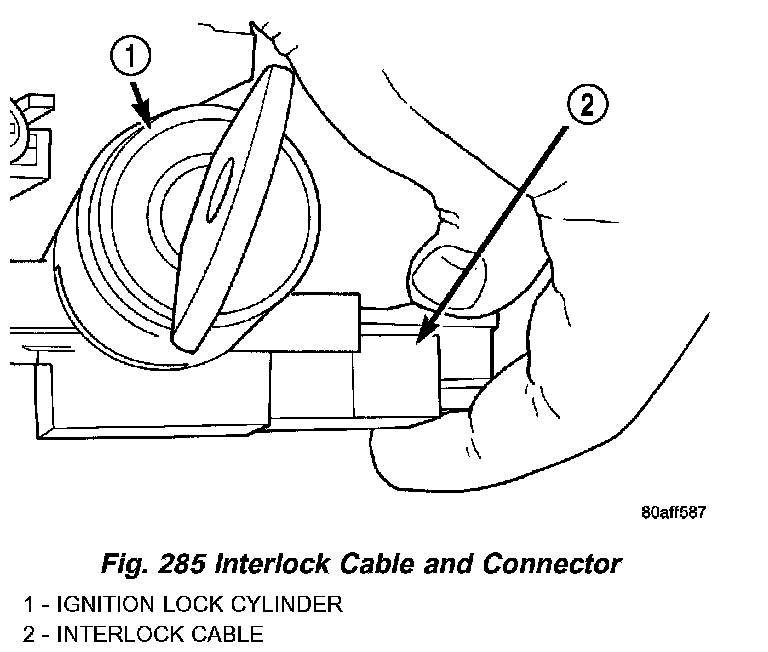 1

2

80aff587

Fig. 285 Interlock Cable and Connector

1 - IGNITION LOCK CYLINDER
2 - INTERLOCK CABLE