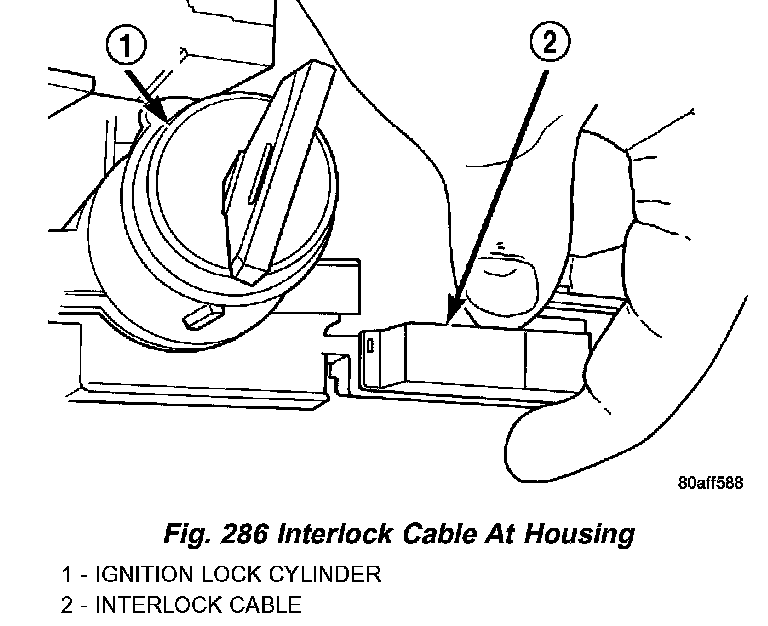 1

2

80aff588

Fig. 286 Interlock Cable At Housing

1 - IGNITION LOCK CYLINDER
2 - INTERLOCK CABLE