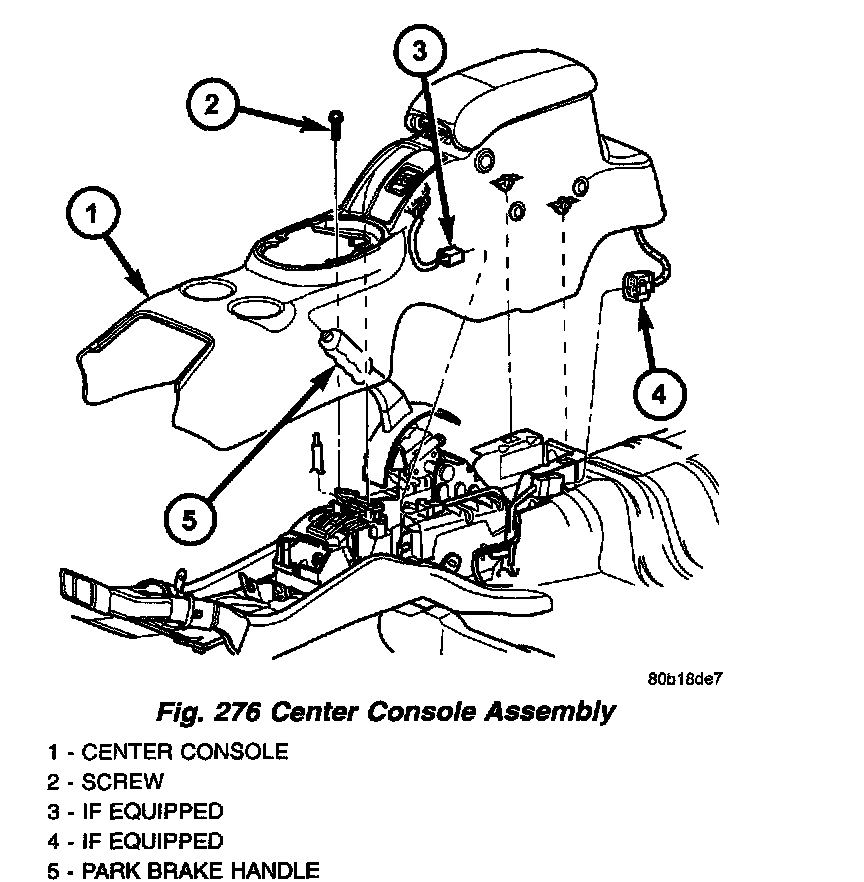 3
2
1
4
5
80b18de7

Fig. 276 Center Console Assembly

1 - CENTER CONSOLE
2 - SCREW
3 - IF EQUIPPED
4 - IF EQUIPPED
5 - PARK BRAKE HANDLE