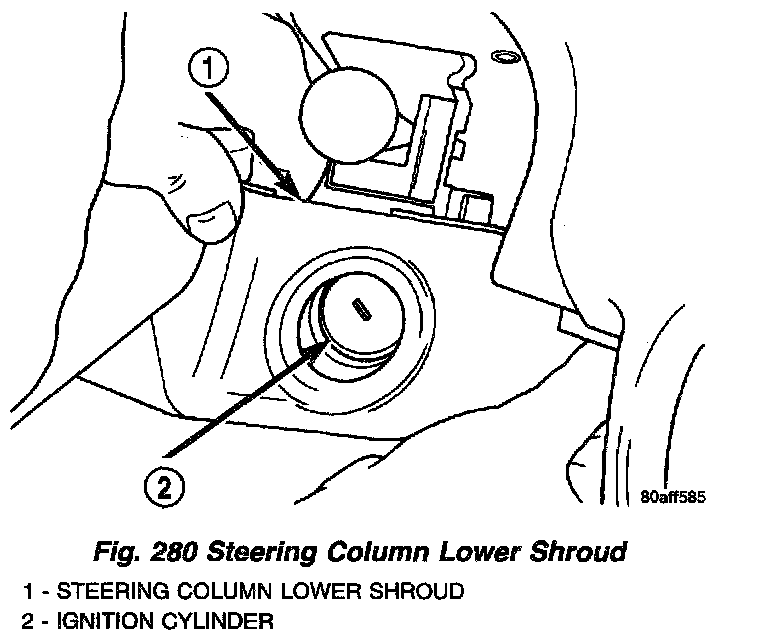 1

2

80aff585

Fig. 280 Steering Column Lower Shroud

1 - STEERING COLUMN LOWER SHROUD
2 - IGNITION CYLINDER