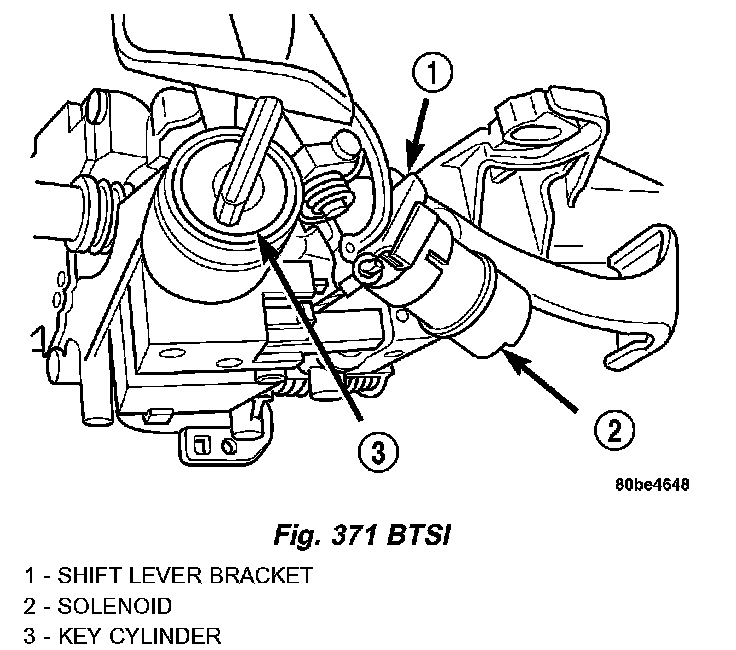 1

2

3

80be4648

Fig. 371 BTSI

1 - SHIFT LEVER BRACKET
2 - SOLENOID
3 - KEY CYLINDER