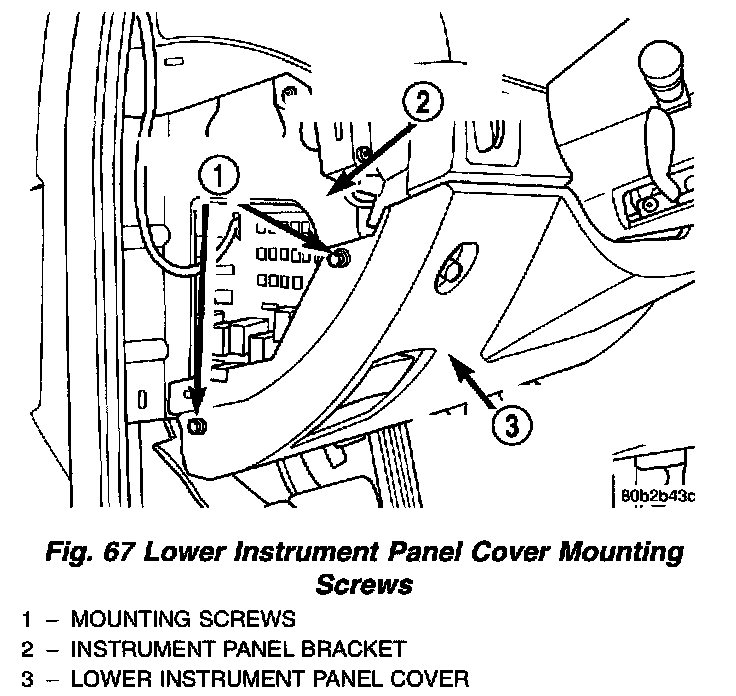 2

1

3

80b2b43c

Fig. 67 Lower Instrument Panel Cover Mounting Screws

1 – MOUNTING SCREWS
2 – INSTRUMENT PANEL BRACKET
3 – LOWER INSTRUMENT PANEL COVER