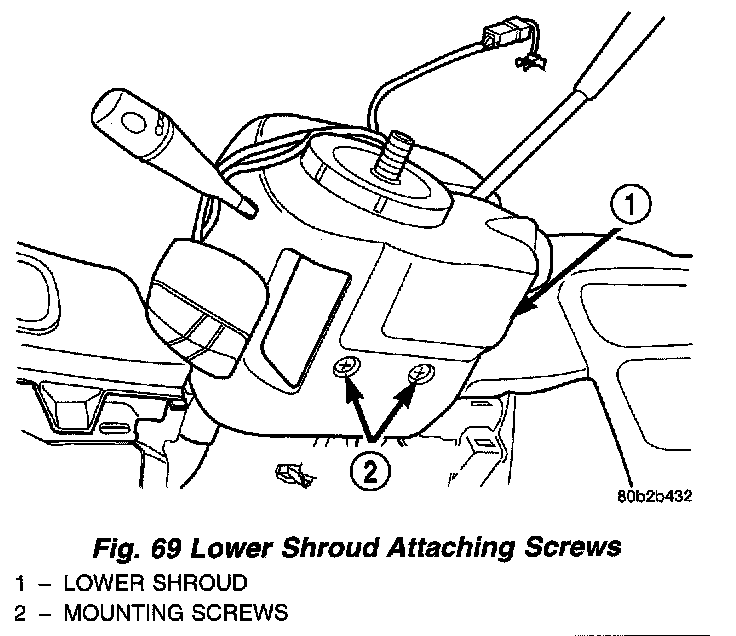 1

2

80b2b432

Fig. 69 Lower Shroud Attaching Screws

1 – LOWER SHROUD

2 – MOUNTING SCREWS