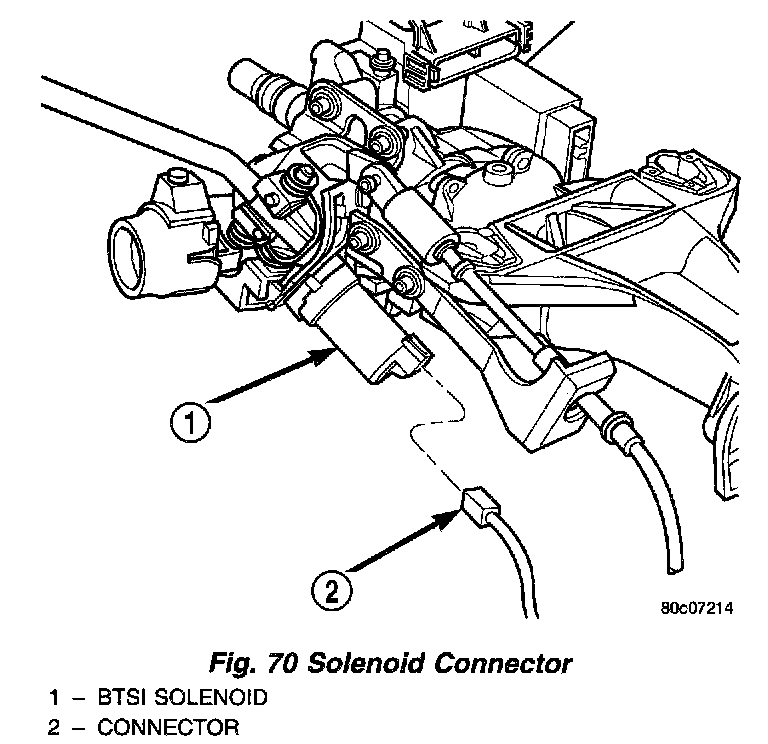 1

2

80c07214

Fig. 70 Solenoid Connector

1 – BTSI SOLENOID

2 – CONNECTOR