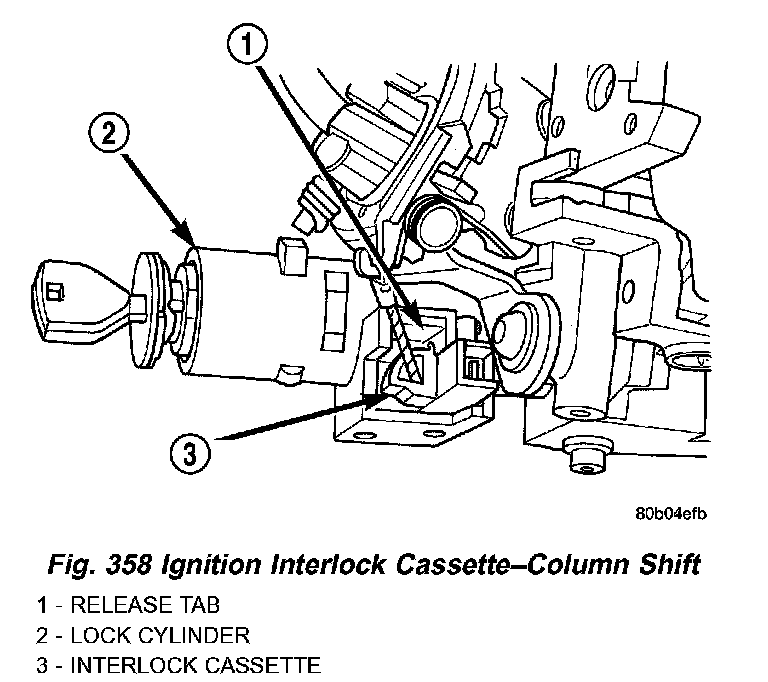 1

2

3

80b04efb

Fig. 358 Ignition Interlock Cassette–Column Shift

1 - RELEASE TAB
2 - LOCK CYLINDER
3 - INTERLOCK CASSETTE