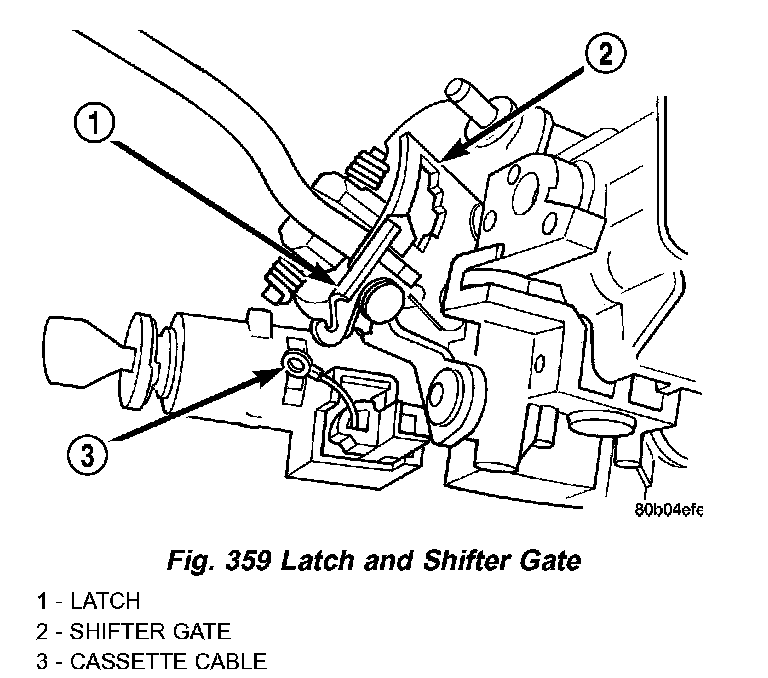 2

1

3

80b04efe

Fig. 359 Latch and Shifter Gate

1 - LATCH
2 - SHIFTER GATE
3 - CASSETTE CABLE