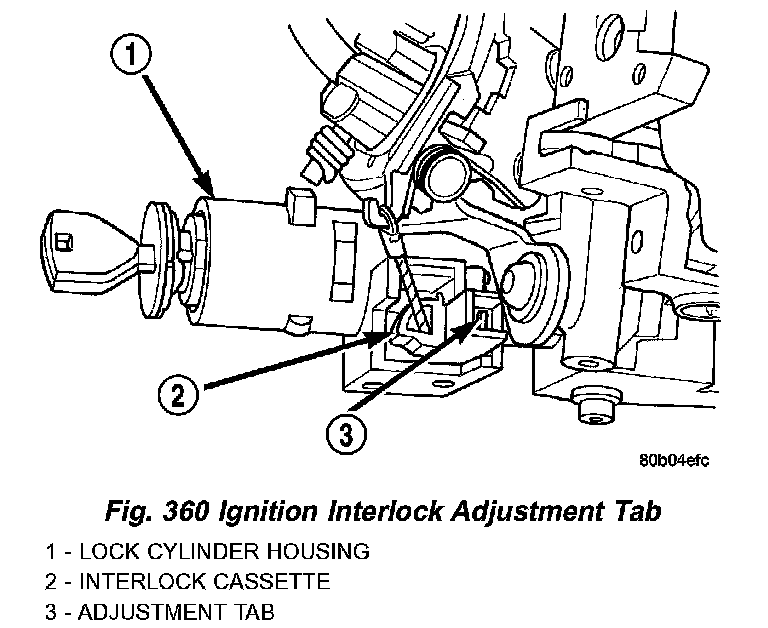 1

2

3

80b04efc

Fig. 360 Ignition Interlock Adjustment Tab

1 - LOCK CYLINDER HOUSING
2 - INTERLOCK CASSETTE
3 - ADJUSTMENT TAB