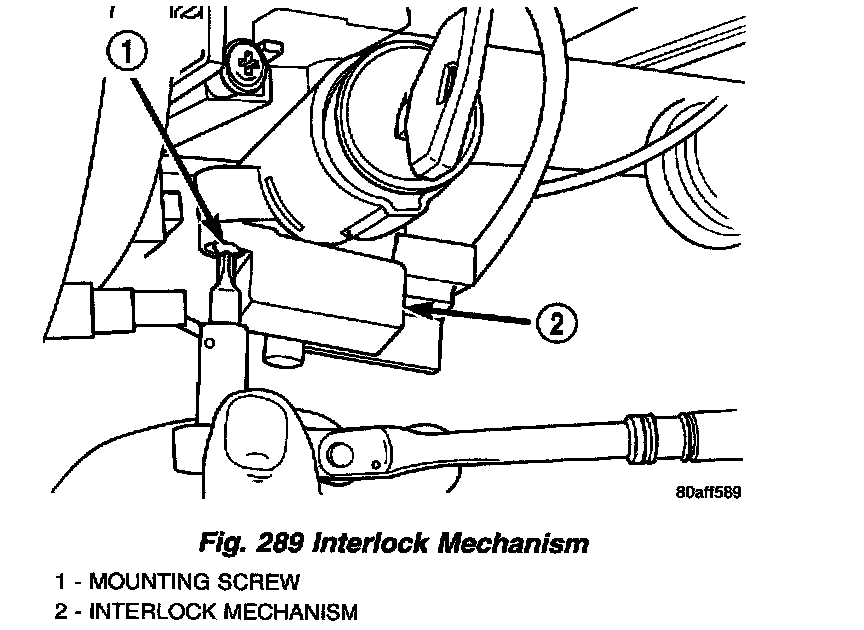 1

2

80aff589

Fig. 289 Interlock Mechanism

1 - MOUNTING SCREW
2 - INTERLOCK MECHANISM