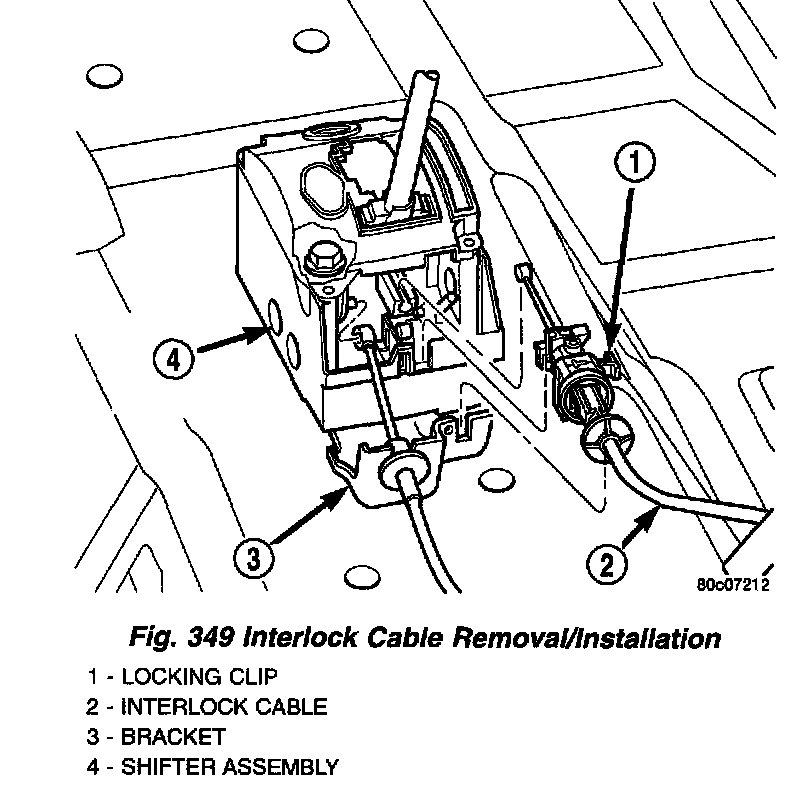 1

4

3

2

80c07212

Fig. 349 Interlock Cable Removal/Installation

1 - LOCKING CLIP
2 - INTERLOCK CABLE
3 - BRACKET
4 - SHIFTER ASSEMBLY