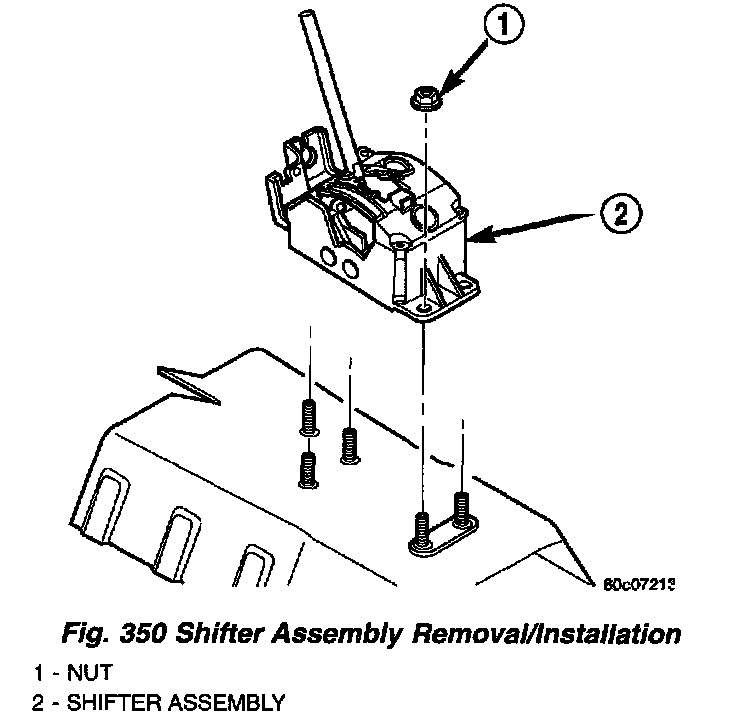 1

2

80c07213

Fig. 350 Shifter Assembly Removal/Installation

1 - NUT
2 - SHIFTER ASSEMBLY