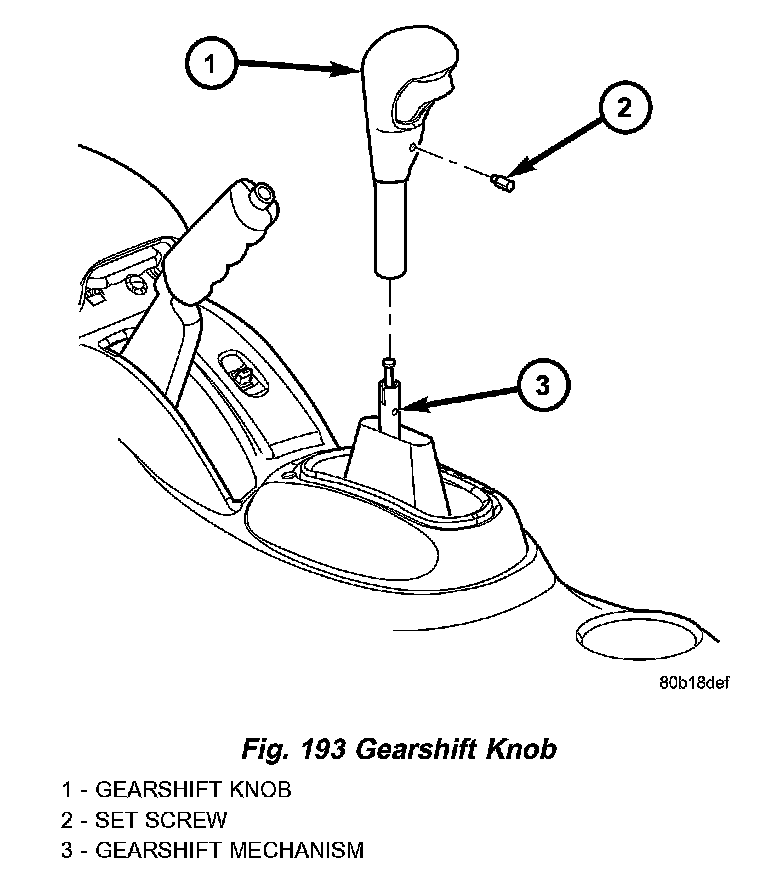 1

2

3

80b18def

Fig. 193 Gearshift Knob

1 - GEARSHIFT KNOB
2 - SET SCREW
3 - GEARSHIFT MECHANISM