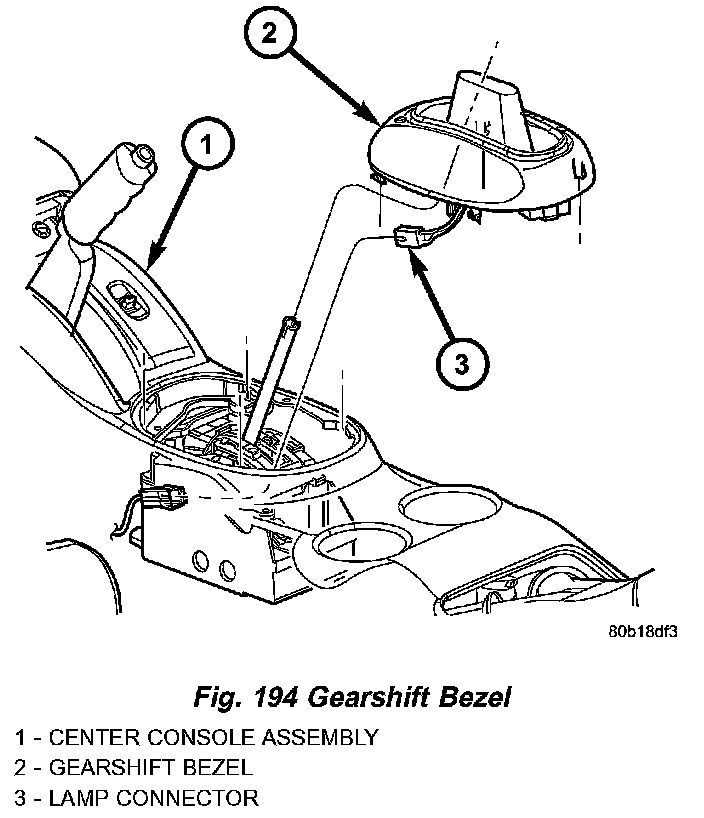 2

1

3

80b18df3

Fig. 194 Gearshift Bezel

1 - CENTER CONSOLE ASSEMBLY
2 - GEARSHIFT BEZEL
3 - LAMP CONNECTOR