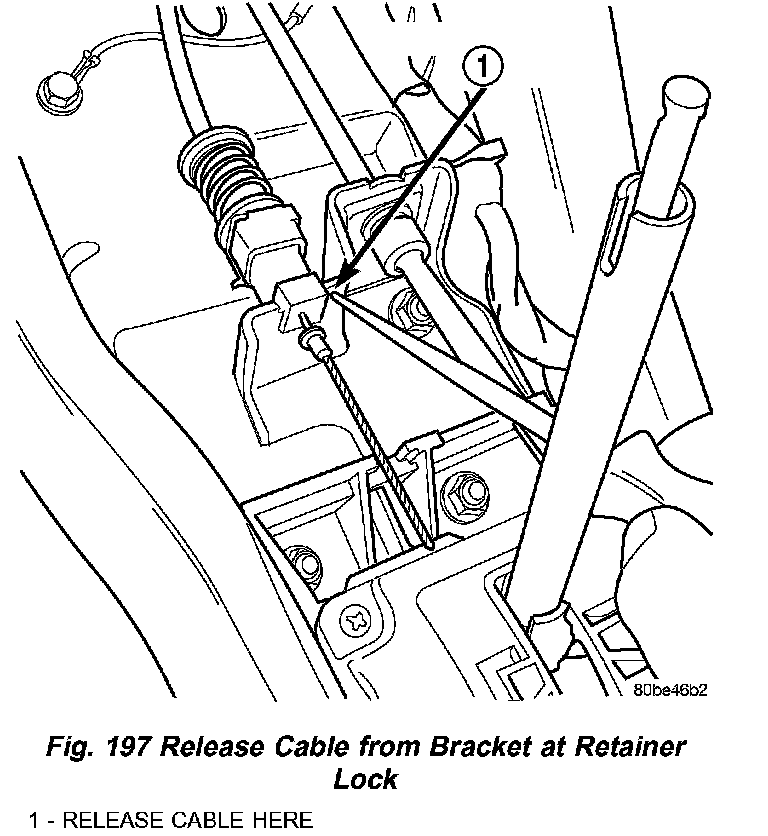 1

80be46b2

Fig. 197 Release Cable from Bracket at Retainer Lock

1 - RELEASE CABLE HERE