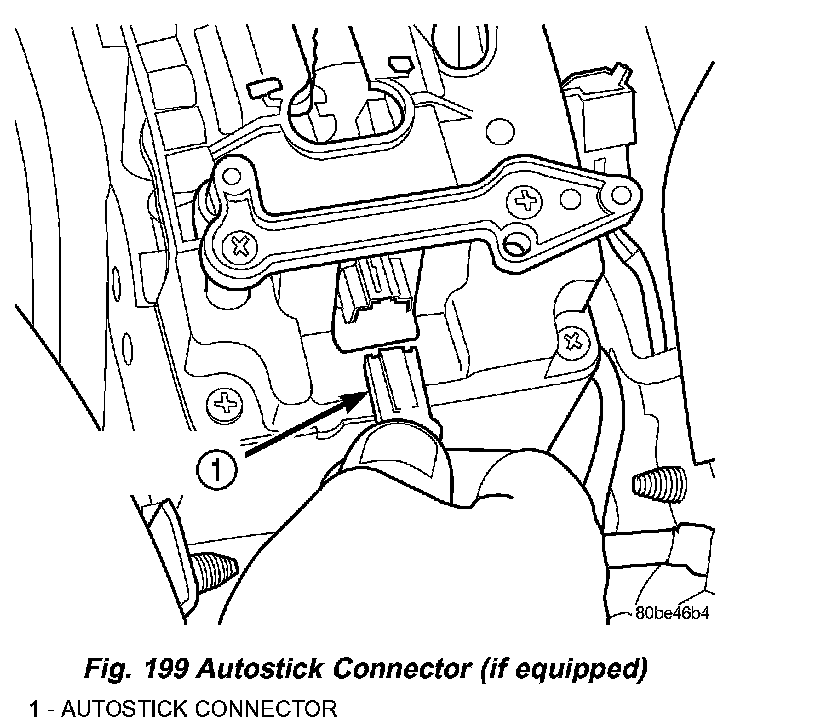 1

80be46b4

Fig. 199 Autostick Connector (if equipped)

1 - AUTOSTICK CONNECTOR