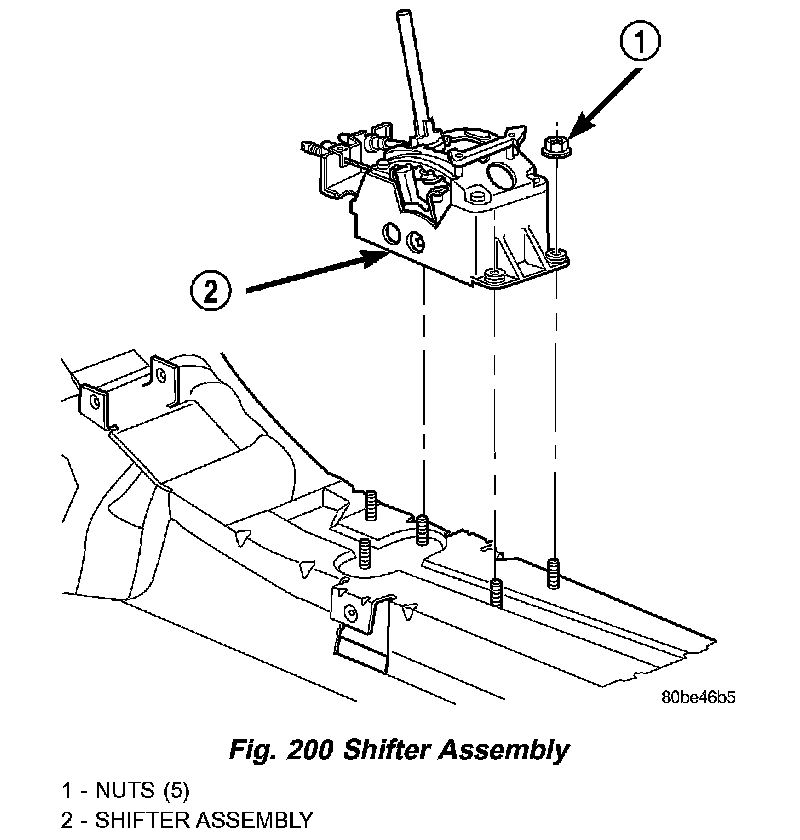 1

2

80be46b5

Fig. 200 Shifter Assembly

1 - NUTS (5)
2 - SHIFTER ASSEMBLY