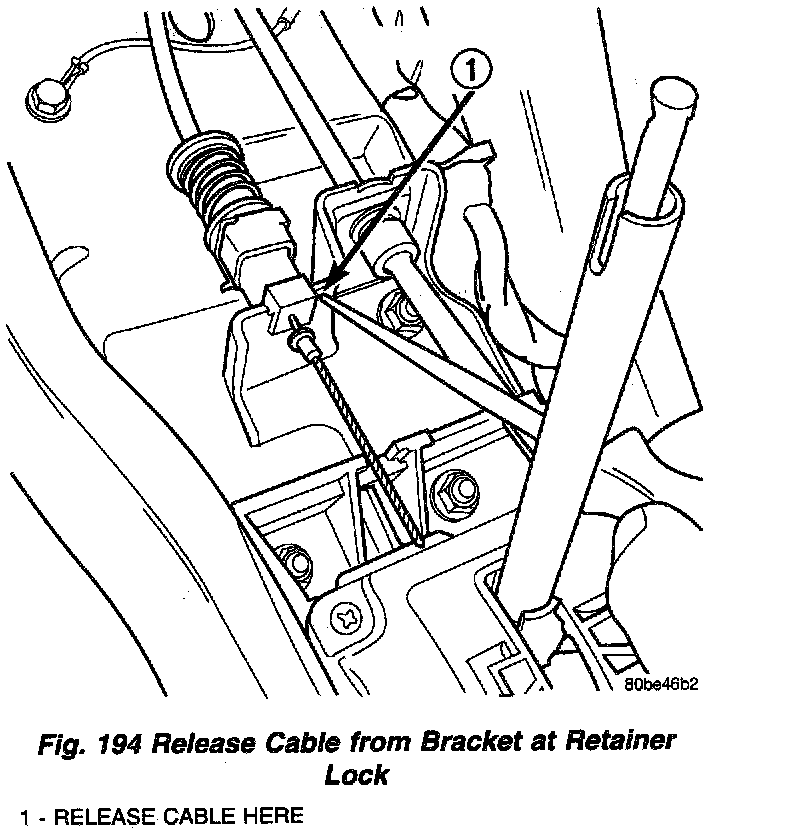 1

80be46b2

Fig. 194 Release Cable from Bracket at Retainer Lock

1 - RELEASE CABLE HERE