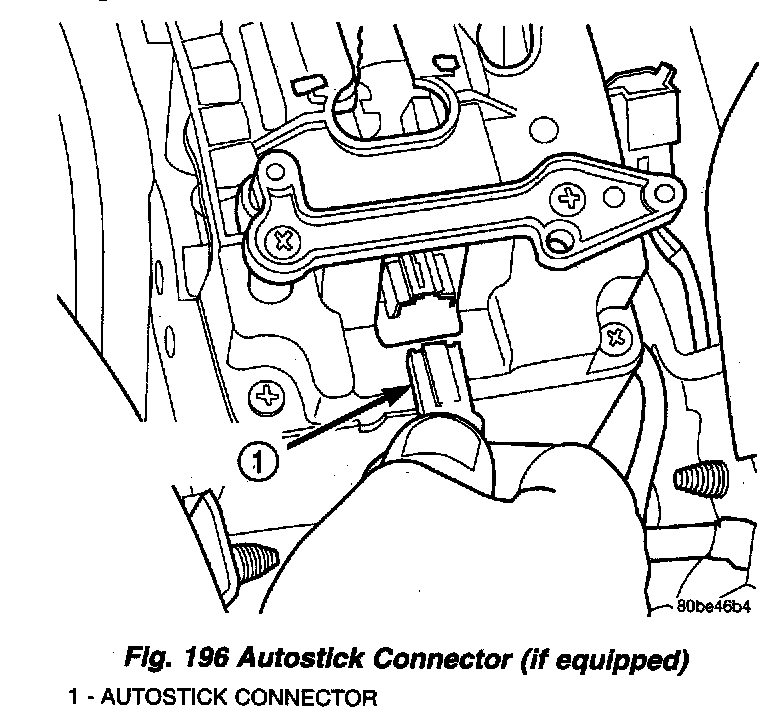 1

80be46b4

Fig. 196 Autostick Connector (if equipped)

1 - AUTOSTICK CONNECTOR