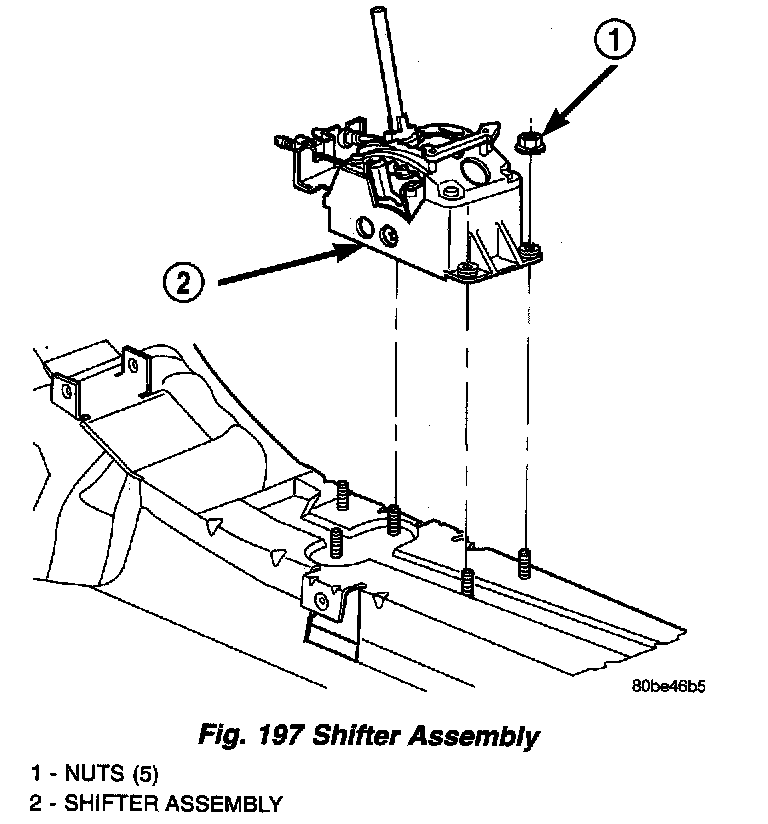 1

2

80be46b5

Fig. 197 Shifter Assembly

1 - NUTS (5)
2 - SHIFTER ASSEMBLY