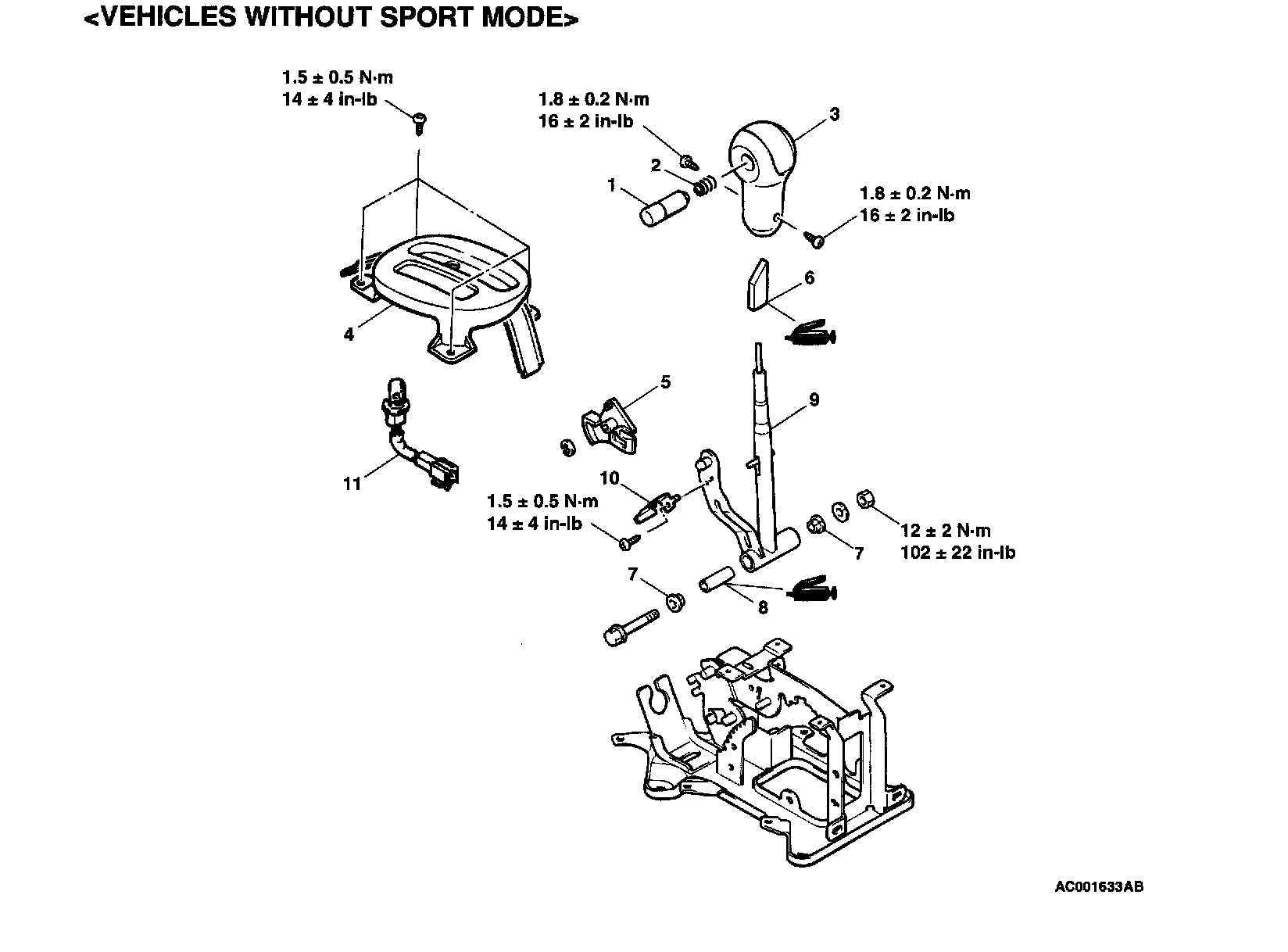 <VEHICLES WITHOUT SPORT MODE>

1.5 ± 0.5 N·m
14 ± 4 in-lb

1.8 ± 0.2 N·m
16 ± 2 in-lb

3

2

1

1.8 ± 0.2 N·m
16 ± 2 in-lb

6

4

5

9

11

10

1.5 ± 0.5 N·m
14 ± 4 in-lb

7

12 ± 2 N·m
102 ± 22 in-lb

7

8

AC001633AB