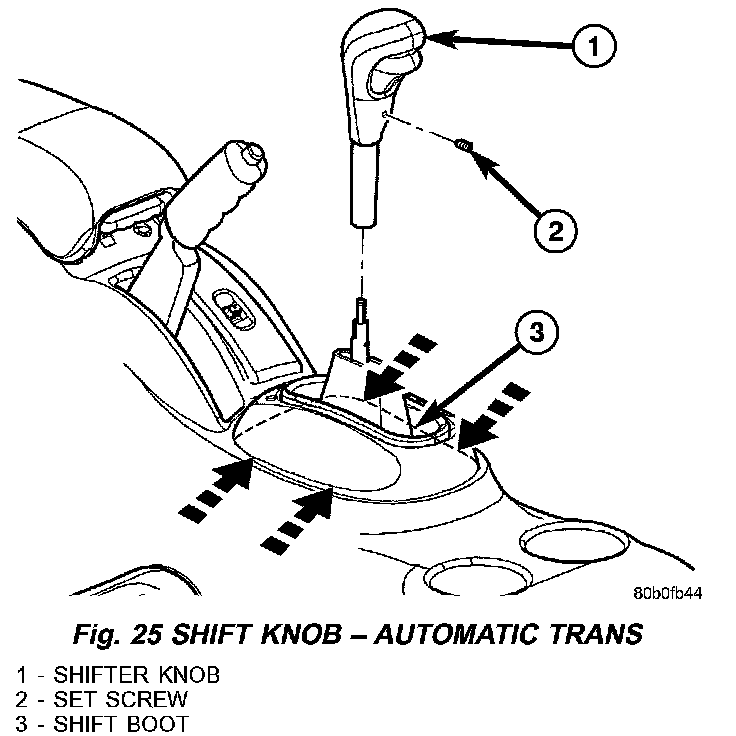 1

2

3

80b0fb44

Fig. 25 SHIFT KNOB – AUTOMATIC TRANS

1 - SHIFTER KNOB
2 - SET SCREW
3 - SHIFT BOOT