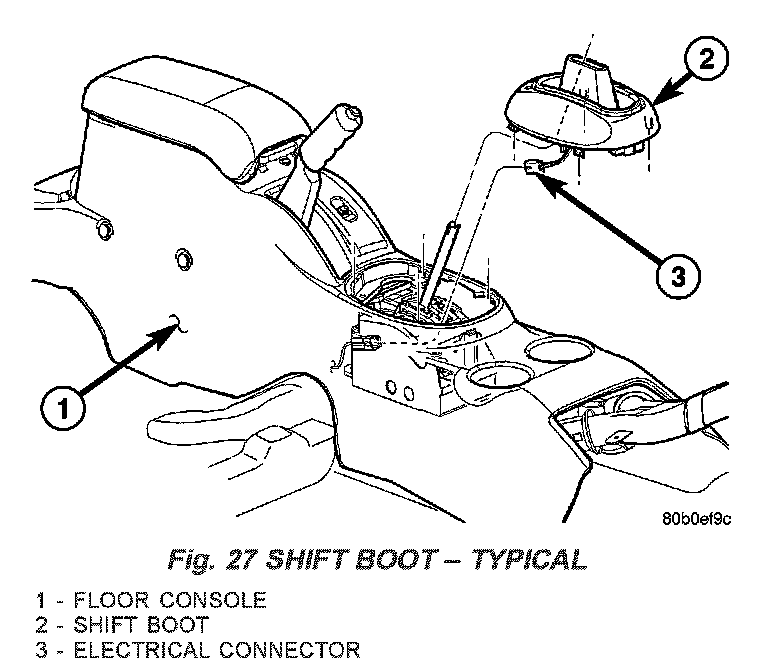 2

3

1

80b0ef9c

Fig. 27 SHIFT BOOT – TYPICAL

1 - FLOOR CONSOLE
2 - SHIFT BOOT
3 - ELECTRICAL CONNECTOR