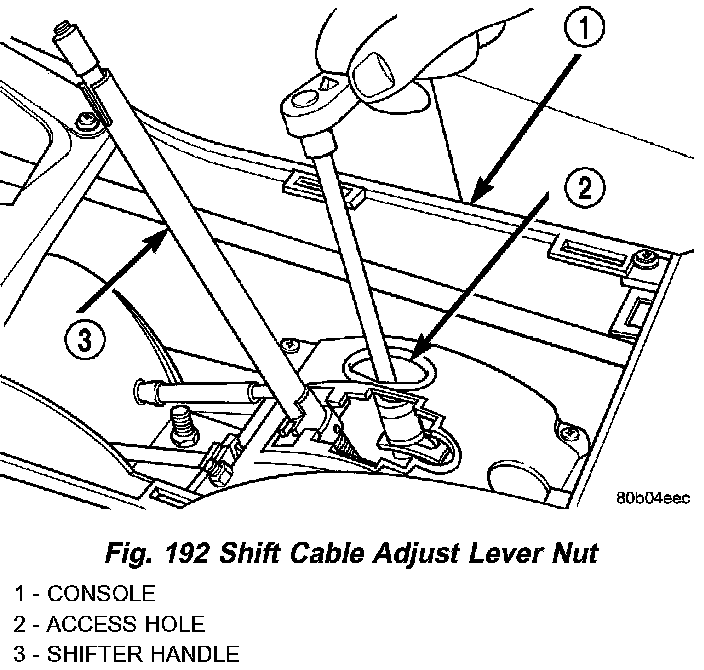 1

2

3

80b04eec

Fig. 192 Shift Cable Adjust Lever Nut

1 - CONSOLE
2 - ACCESS HOLE
3 - SHIFTER HANDLE