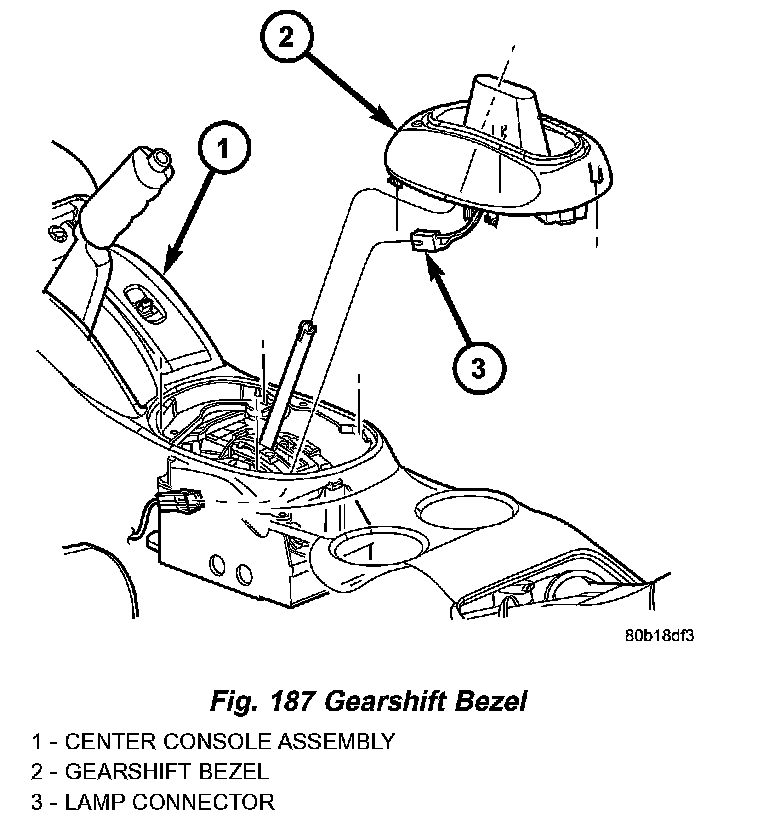 2

1

3

80b18df3

Fig. 187 Gearshift Bezel

1 - CENTER CONSOLE ASSEMBLY
2 - GEARSHIFT BEZEL
3 - LAMP CONNECTOR