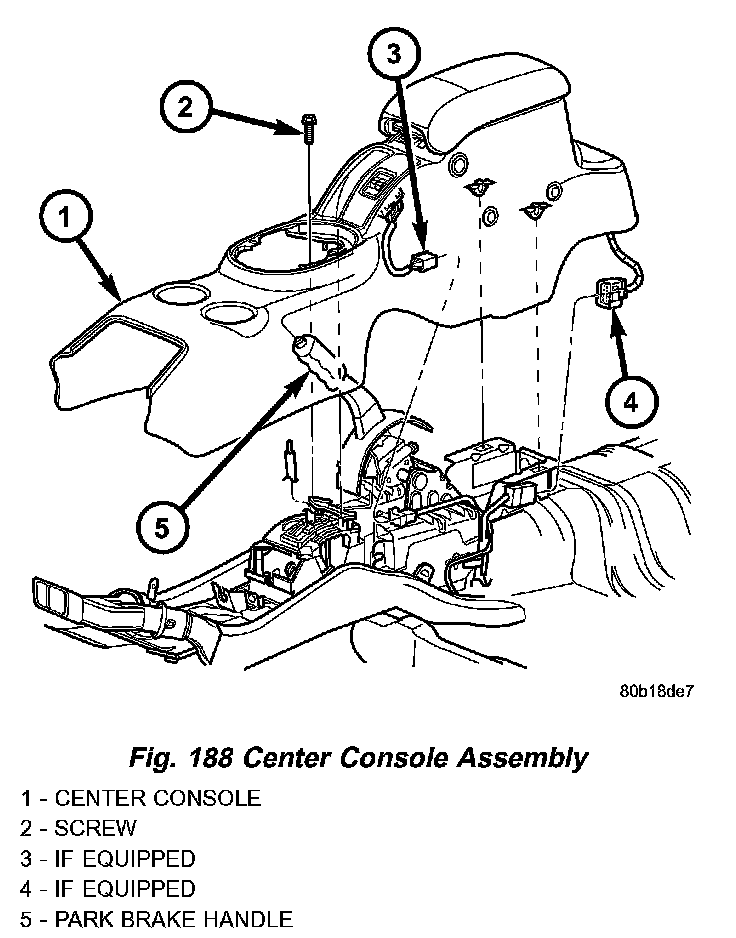 3
2
1
4
5
80b18de7

Fig. 188 Center Console Assembly

1 - CENTER CONSOLE
2 - SCREW
3 - IF EQUIPPED
4 - IF EQUIPPED
5 - PARK BRAKE HANDLE